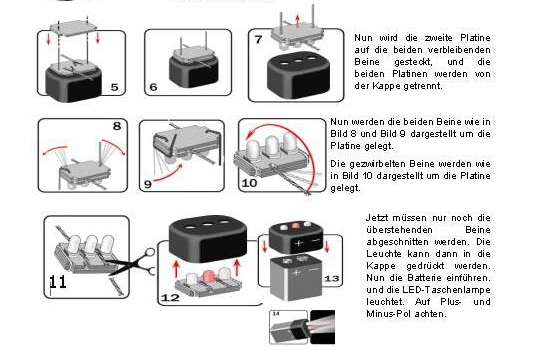 5

6

7

Nun wird die zweite Platine auf die beiden verbleibenden Beine gesteckt, und die beiden Platinen werden von der Kappe getrennt.

8

9

10

Nun werden die beiden Beine wie in Bild 8 und Bild 9 dargestellt um die Platine gelegt.

Die gezwirbelten Beine werden wie in Bild 10 dargestellt um die Platine gelegt.

11

12

13

14

Jetzt müssen nur noch die überstehenden Beine abgeschnitten werden. Die Leuchte kann dann in die Kappe gedrückt werden. Nun die Batterie einführen. und die LED-Taschenlampe leuchtet. Auf Plus- und Minus-Pol achten.